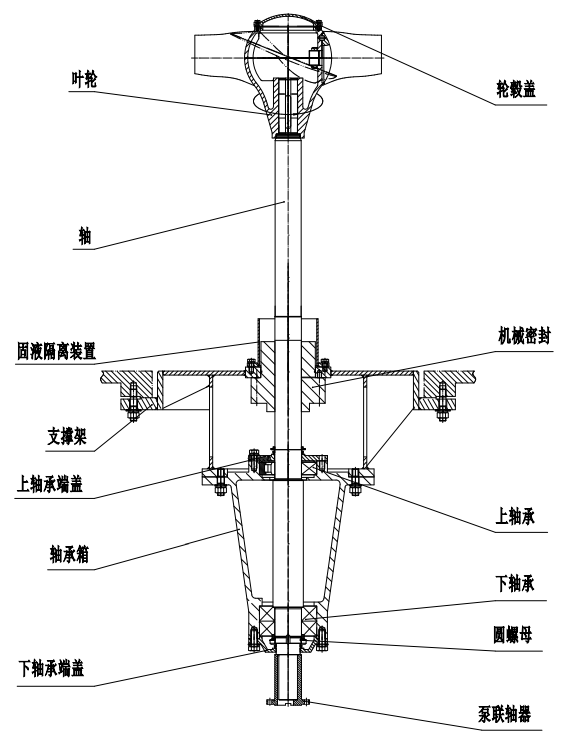 叶轮
轮毂盖
轴
固液隔离装置
机械密封
支撑架
上轴承端盖
上轴承
轴承箱
下轴承
圆螺母
下轴承端盖
泵联轴器